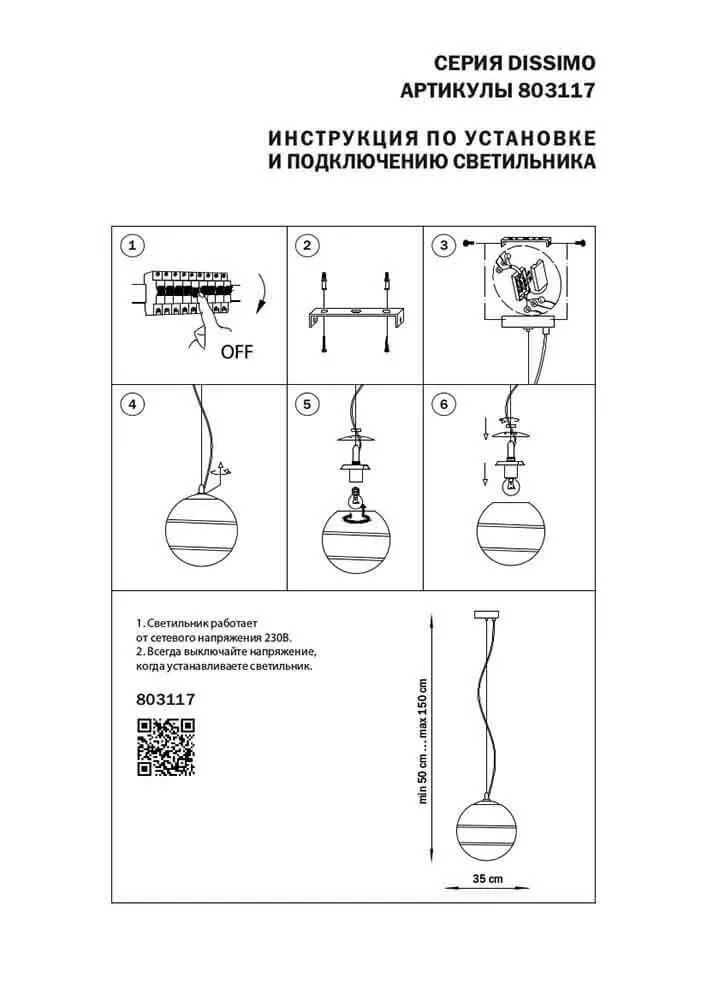 СЕРИЯ DISSIMO
АРТИКУЛЫ 803117

ИНСТРУКЦИЯ ПО УСТАНОВКЕ
И ПОДКЛЮЧЕНИЮ СВЕТИЛЬНИКА

1

OFF

2

3

4

5

6

1. Светильник работает от сетевого напряжения 230В.
2. Всегда выключайте напряжение, когда устанавливаете светильник.

803117

min 50 cm ... max 150 cm

35 cm