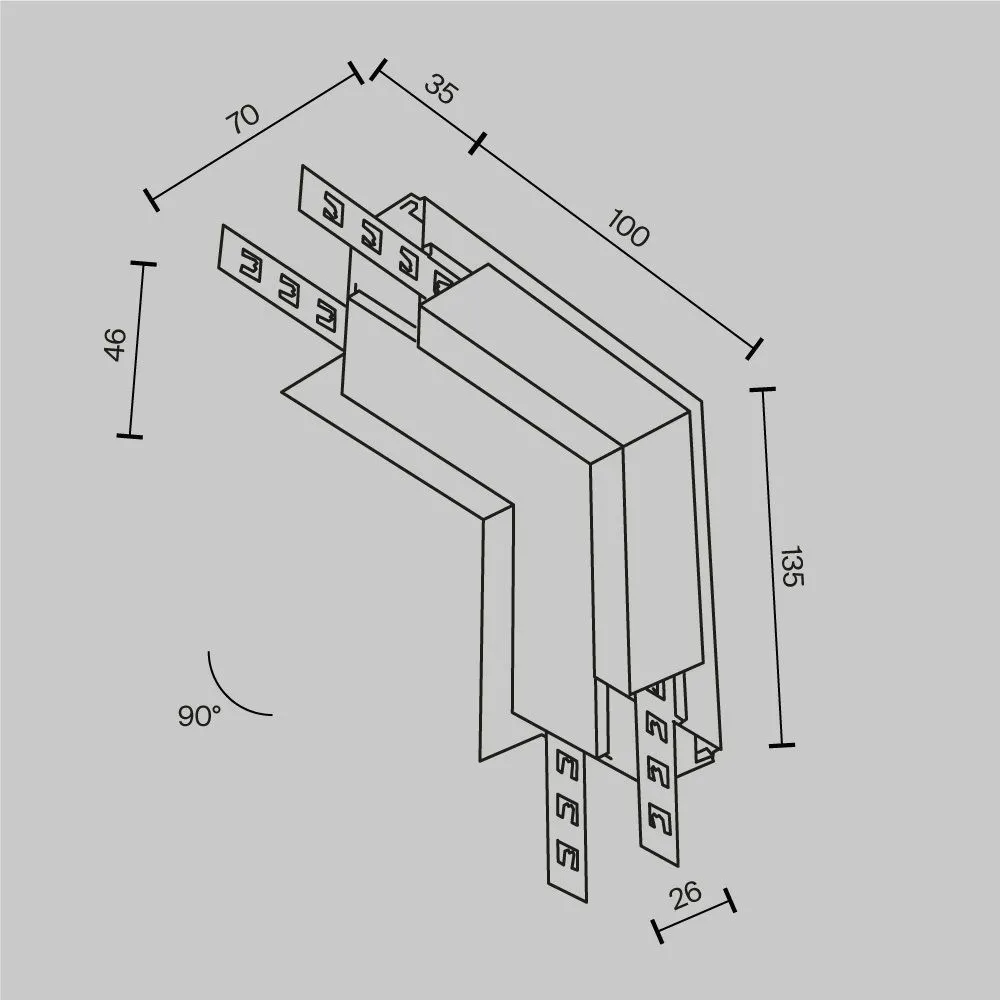 70
35
100
46
135
90°
26